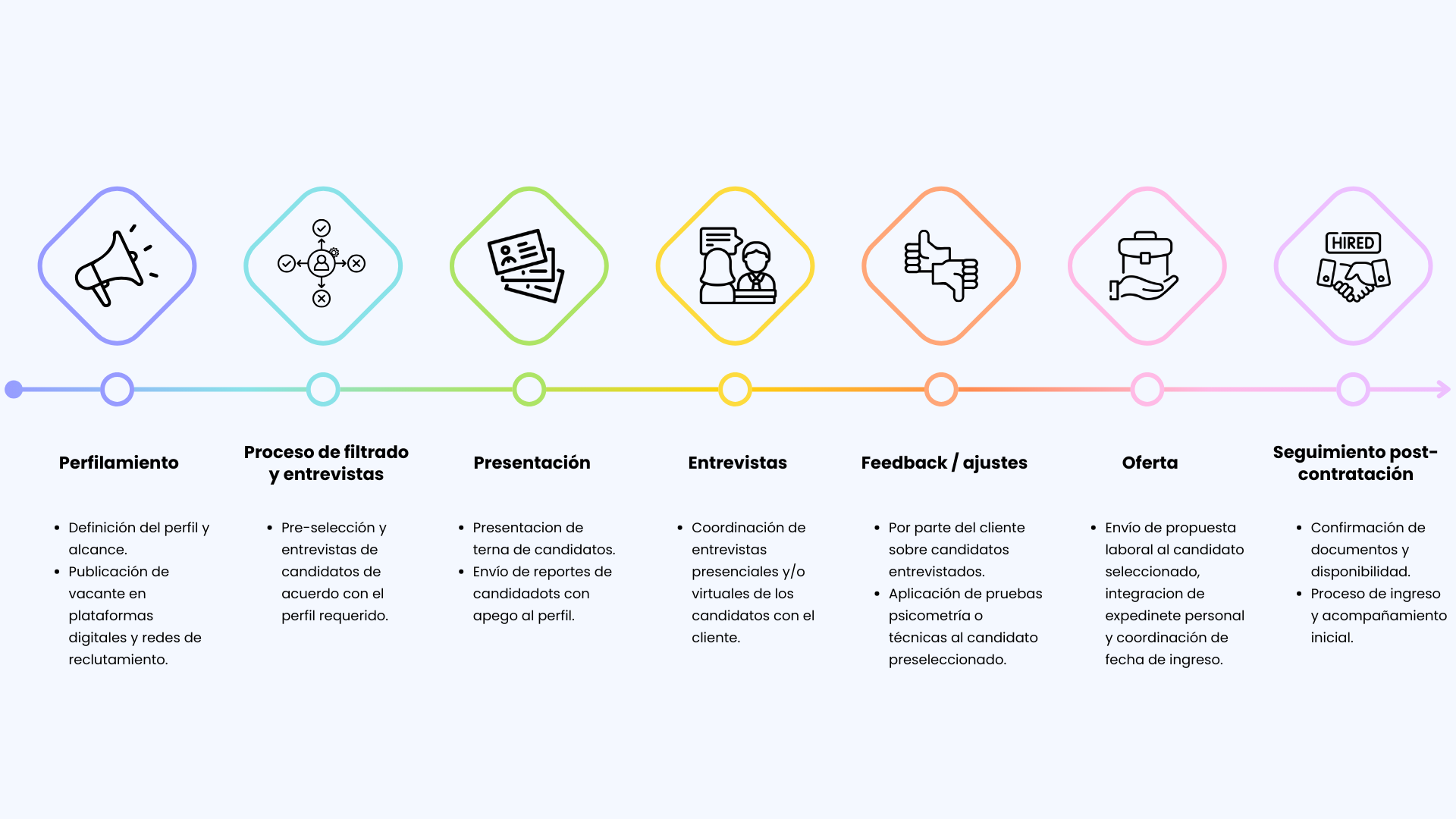 HIRED

Perfilamiento

- Definición del perfil y alcance.
- Publicación de vacante en plataformas digitales y redes de reclutamiento.

Proceso de filtrado y entrevistas

- Pre-selección y entrevistas de candidatos de acuerdo con el perfil requerido.

Presentación

- Presentacion de terna de candidatos.
- Envío de reportes de candidadots con apego al perfil.

Entrevistas

- Coordinación de entrevistas presenciales y/o virtuales de los candidatos con el cliente.

Feedback / ajustes

- Por parte del cliente sobre candidatos entrevistados.
- Aplicación de pruebas psicometría o técnicas al candidato preseleccionado.

Oferta

- Envío de propuesta laboral al candidato seleccionado, integracion de expedinete personal y coordinación de fecha de ingreso.

Seguimiento post-contratación

- Confirmación de documentos y disponibilidad.
- Proceso de ingreso y acompañamiento inicial.